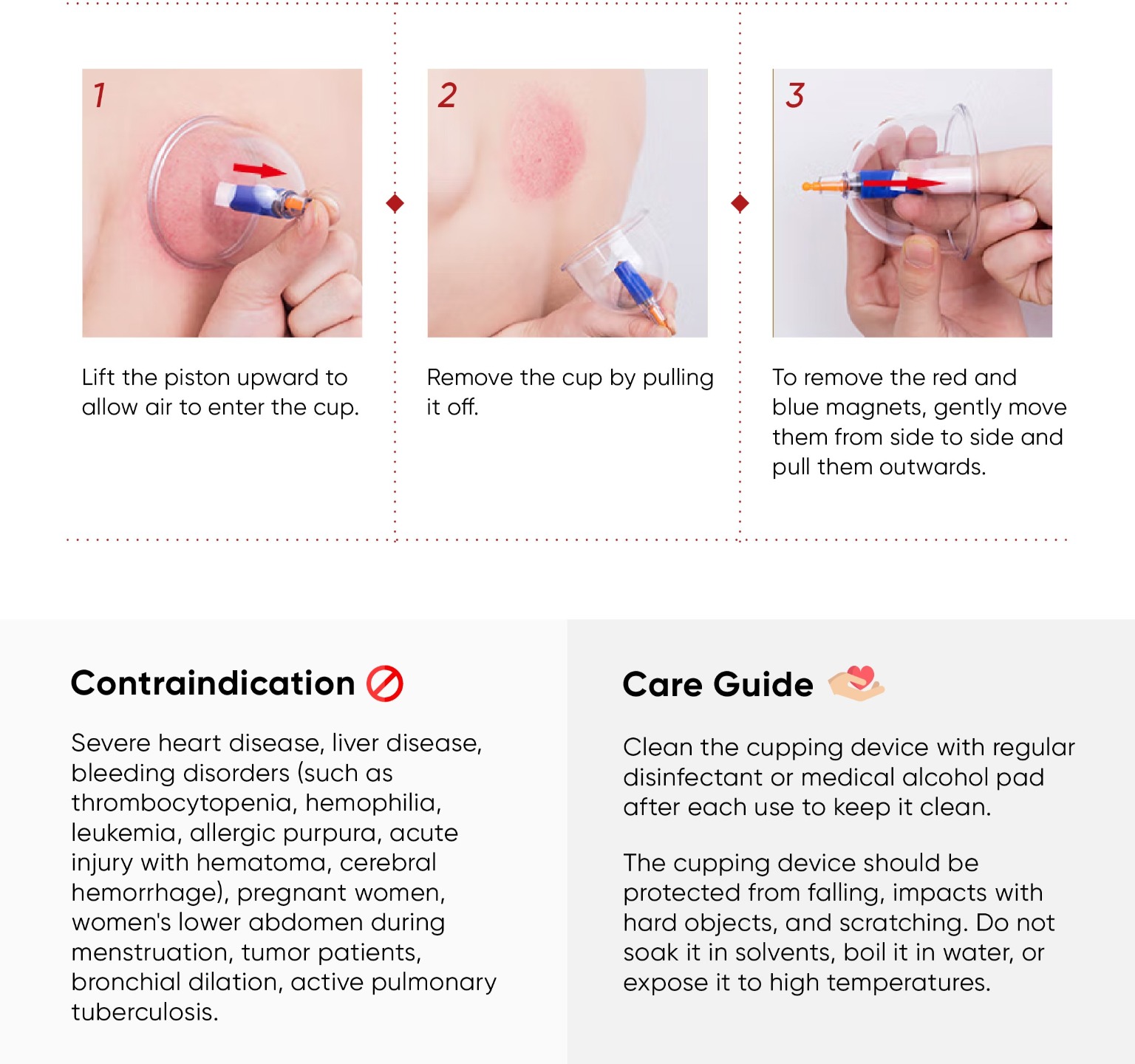 1

Lift the piston upward to allow air to enter the cup.

2

Remove the cup by pulling it off.

3

To remove the red and blue magnets, gently move them from side to side and pull them outwards.

Contraindication

Severe heart disease, liver disease, bleeding disorders (such as thrombocytopenia, hemophilia, leukemia, allergic purpura, acute injury with hematoma, cerebral hemorrhage), pregnant women, women's lower abdomen during menstruation, tumor patients, bronchial dilation, active pulmonary tuberculosis.

Care Guide

Clean the cupping device with regular disinfectant or medical alcohol pad after each use to keep it clean.

The cupping device should be protected from falling, impacts with hard objects, and scratching. Do not soak it in solvents, boil it in water, or expose it to high temperatures.