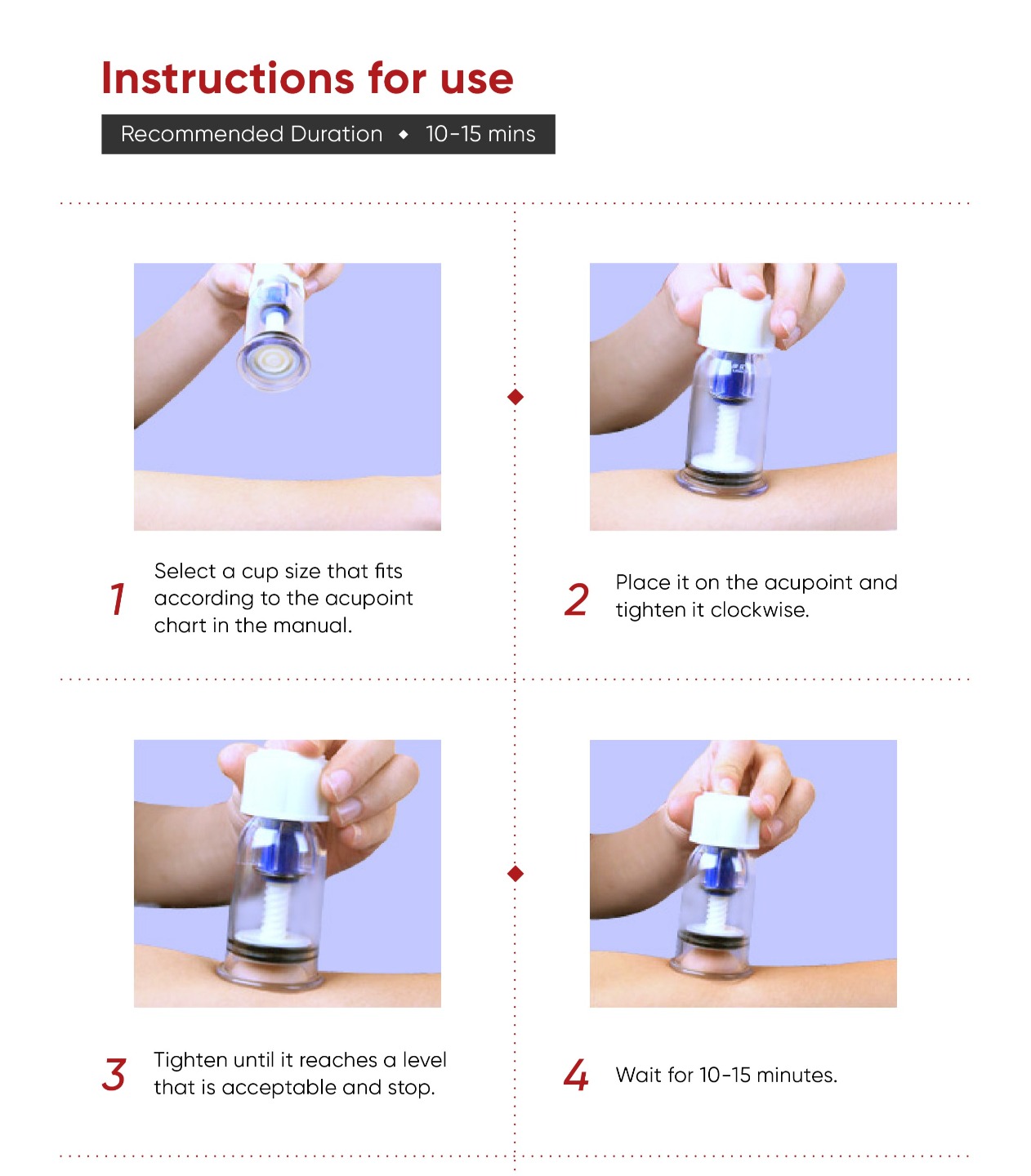 Instructions for use

Recommended Duration ◆ 10-15 mins

1 Select a cup size that fits according to the acupoint chart in the manual.

2 Place it on the acupoint and tighten it clockwise.

3 Tighten until it reaches a level that is acceptable and stop.

4 Wait for 10-15 minutes.