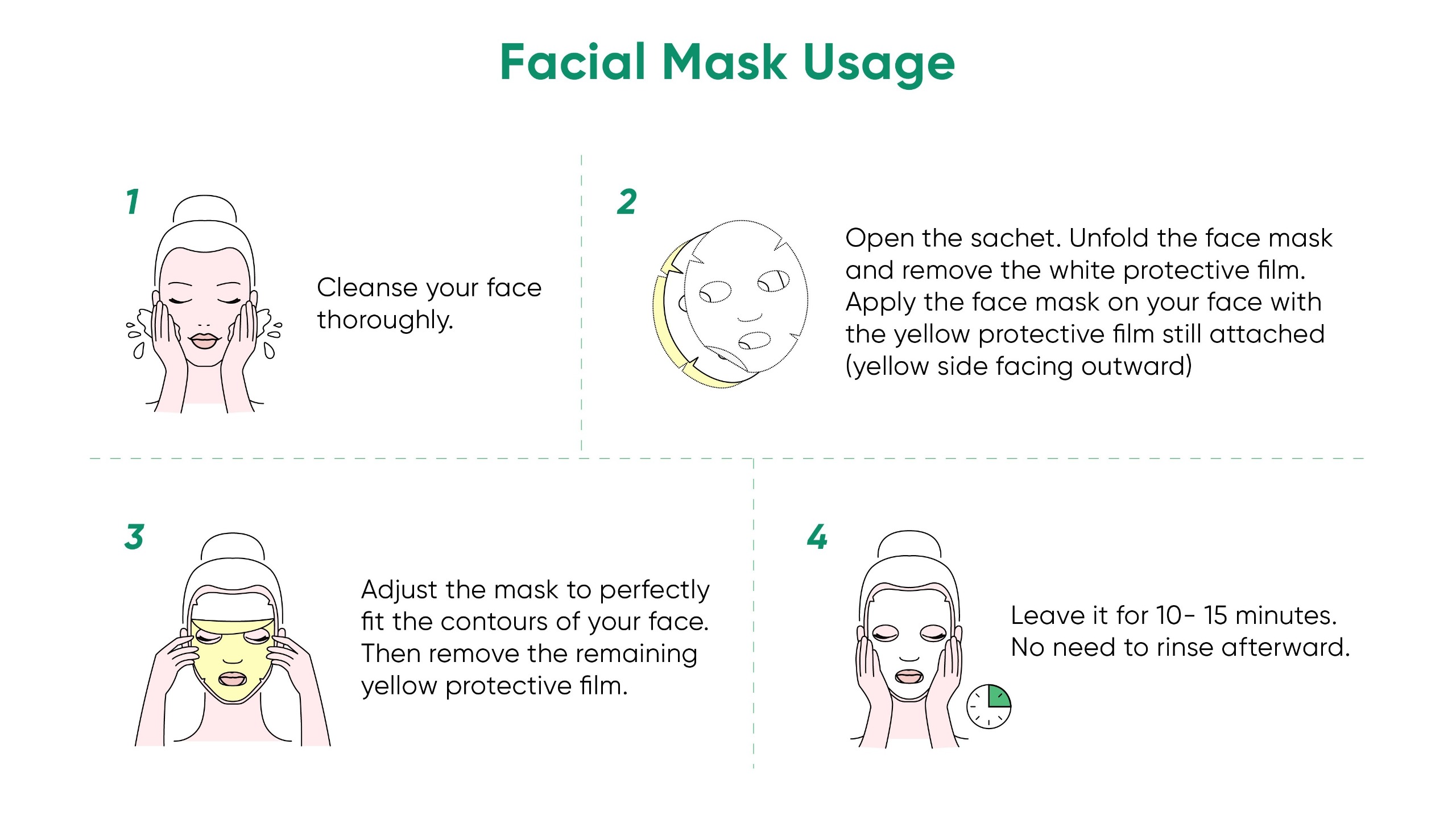 Facial Mask Usage

1

Cleanse your face thoroughly.

2

Open the sachet. Unfold the face mask and remove the white protective film. Apply the face mask on your face with the yellow protective film still attached (yellow side facing outward)

3

Adjust the mask to perfectly fit the contours of your face. Then remove the remaining yellow protective film.

4

Leave it for 10- 15 minutes. No need to rinse afterward.