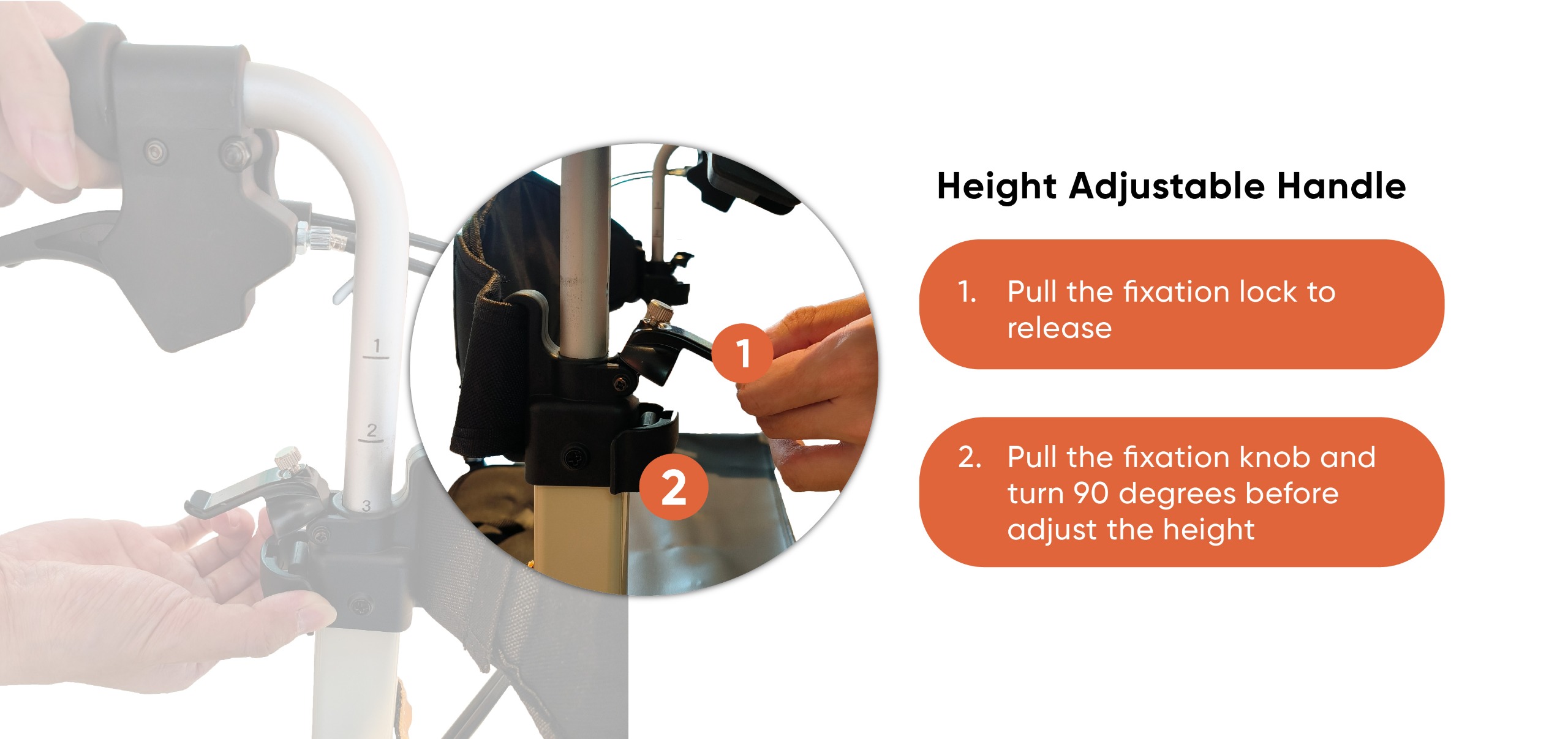 1
2
3
1
2

Height Adjustable Handle

1. Pull the fixation lock to release

2. Pull the fixation knob and turn 90 degrees before adjust the height